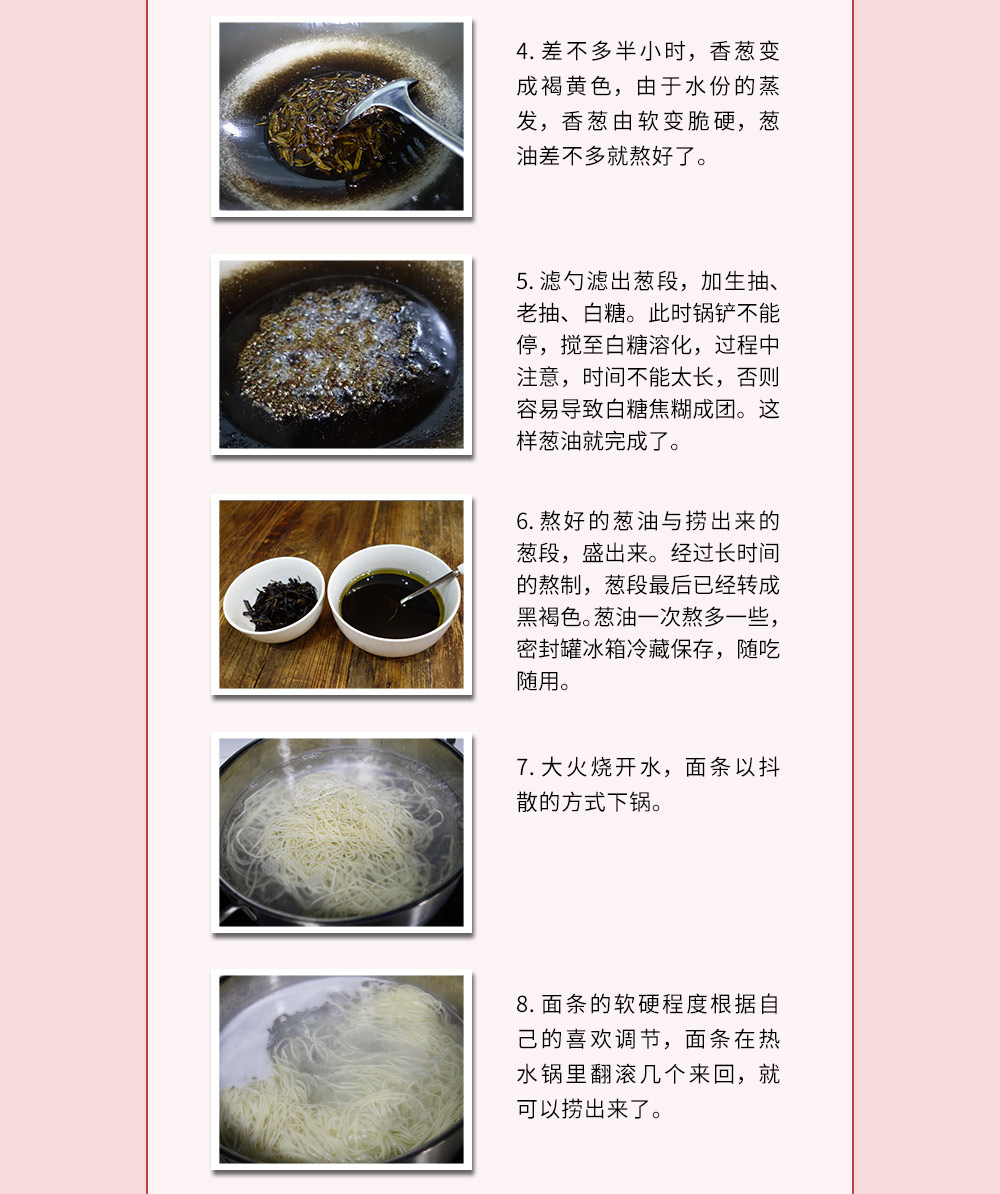 4. 差不多半小时，香葱变成褐黄色，由于水份的蒸发，香葱由软变脆硬，葱油差不多就熬好了。

5. 滤勺滤出葱段，加生抽、老抽、白糖。此时锅铲不能停，搅至白糖溶化，过程中注意，时间不能太长，否则容易导致白糖焦糊成团。这样葱油就完成了。

6. 熬好的葱油与捞出来的葱段，盛出来。经过长时间的熬制，葱段最后已经转成黑褐色。葱油一次熬多一些，密封罐冰箱冷藏保存，随吃随用。

7. 大火烧开水，面条以抖散的方式下锅。

8. 面条的软硬程度根据自己的喜欢调节，面条在热水锅里翻滚几个来回，就可以捞出来了。